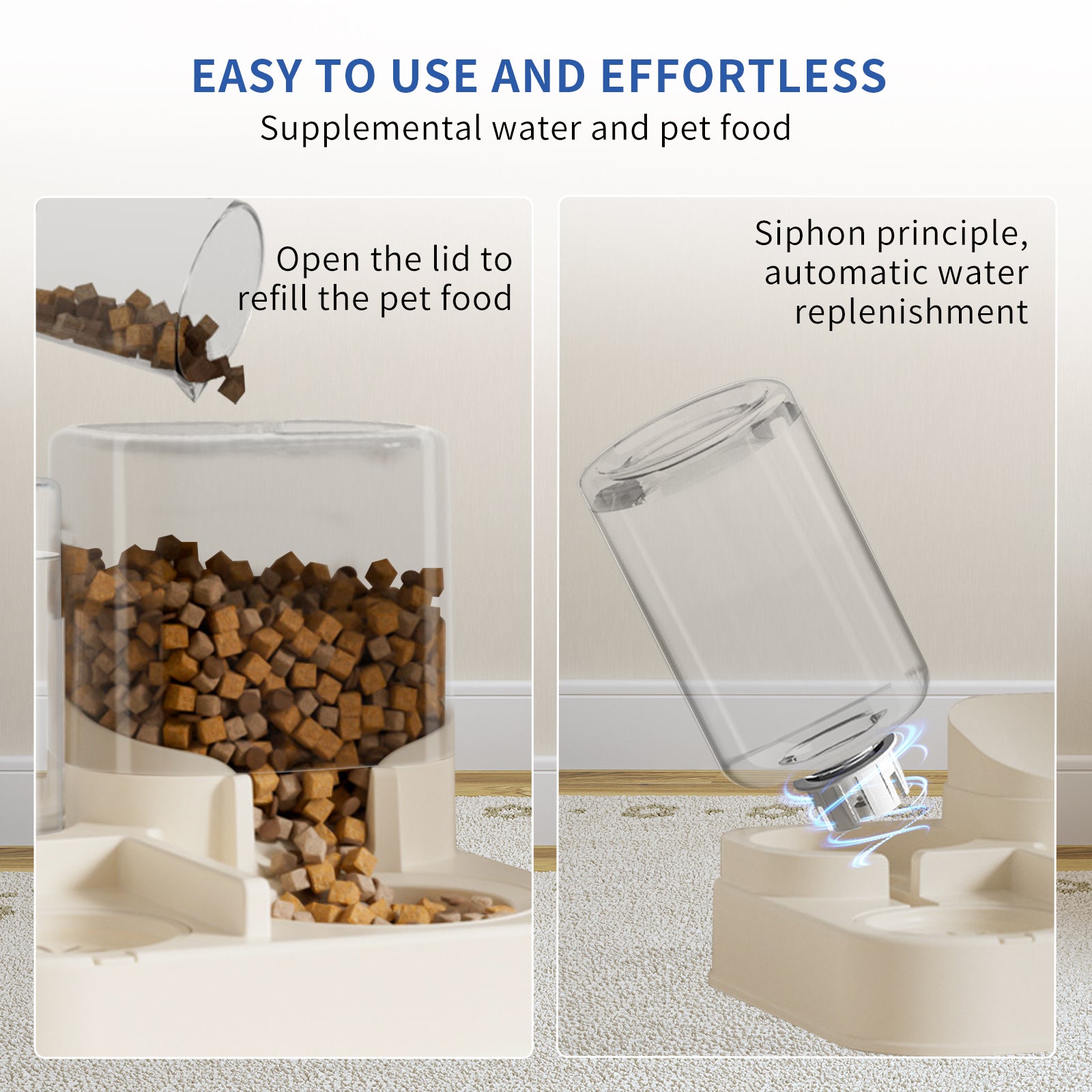 EASY TO USE AND EFFORTLESS
Supplemental water and pet food

Open the lid to refill the pet food

Siphon principle, automatic water replenishment